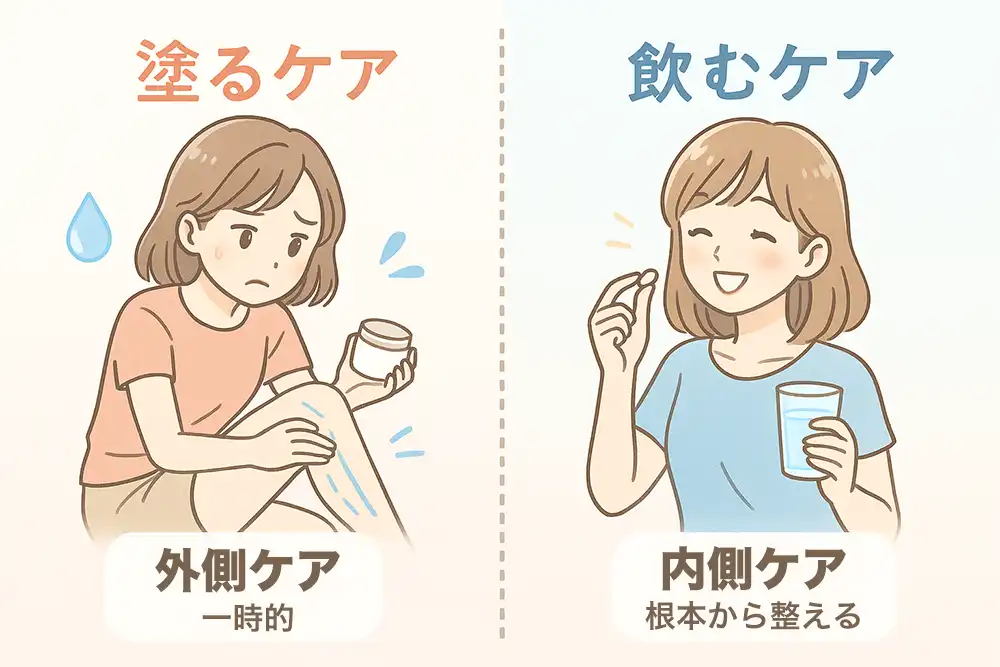 塗るケア

外側ケア
一時的

飲むケア

内側ケア
根本から整える